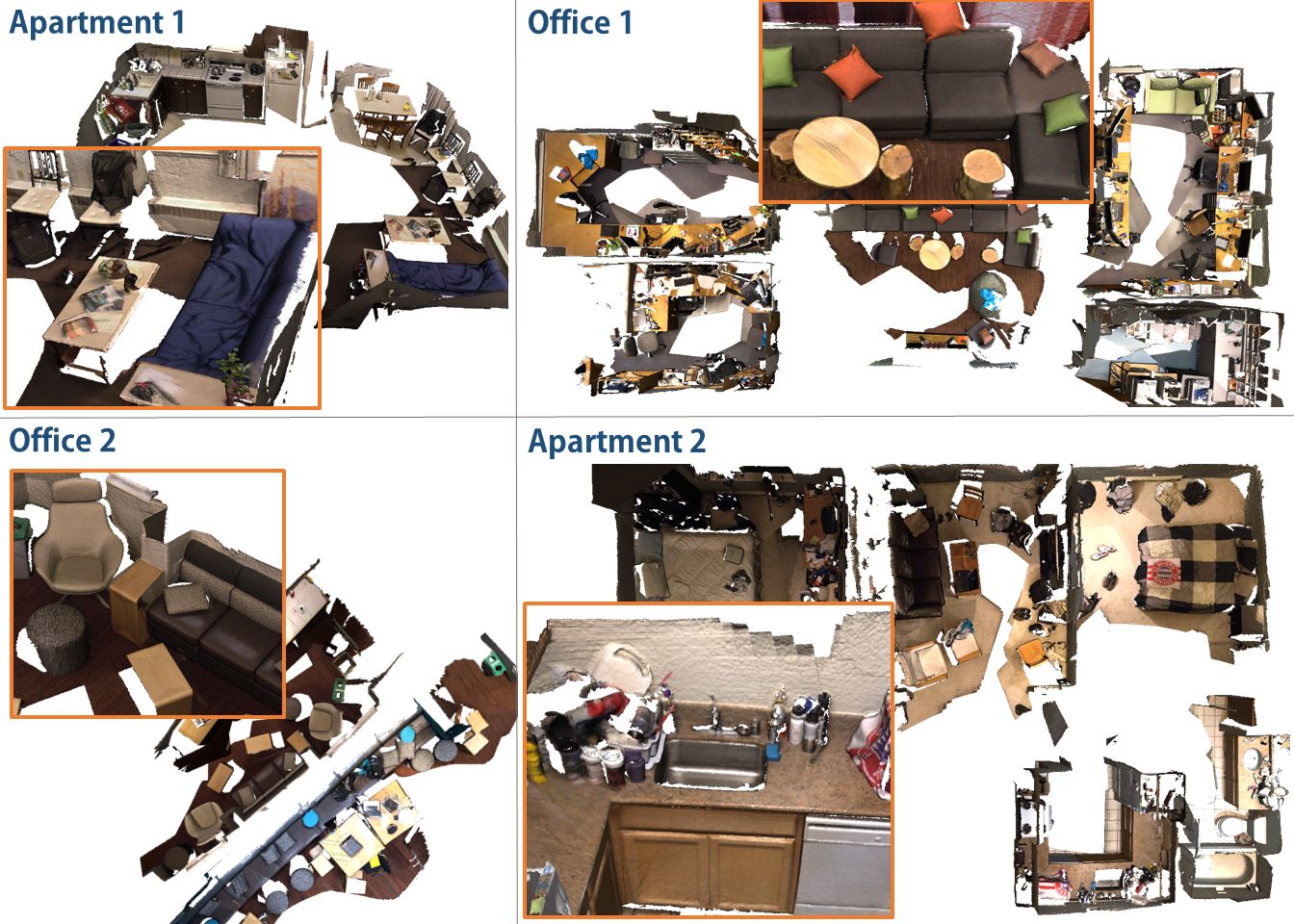 Apartment 1

Office 1

Office 2

Apartment 2