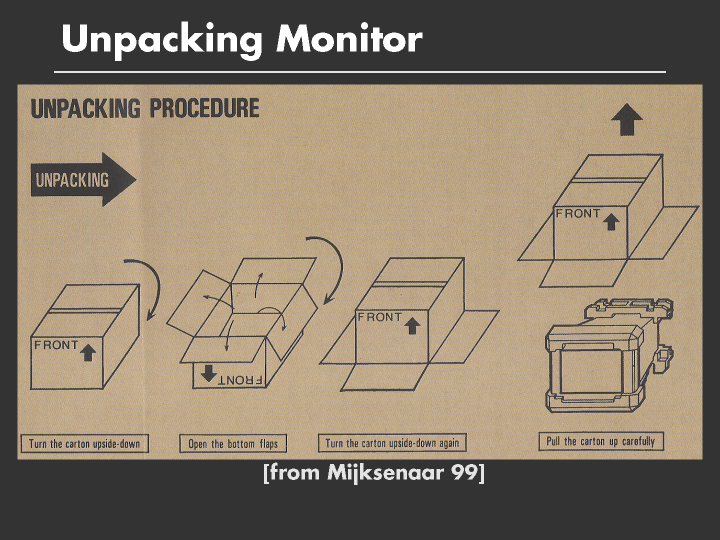 Unpacking Monitor

UNPACKING PROCEDURE

UNPACKING

FRONT

FRONT

FRONT

FRONT

Turn the carton upside-down

Open the bottom flaps

Turn the carton upside-down again

Pull the carton up carefully

[from Mijksenaar 99]