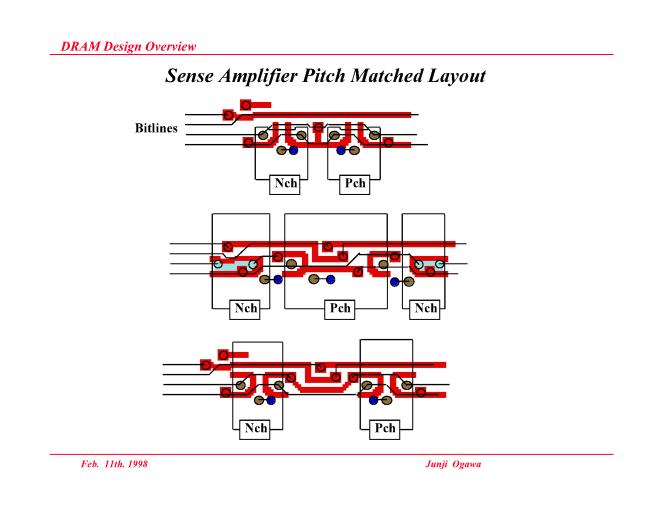 DRAM Design Overview

Sense Amplifier Pitch Matched Layout

Bitlines

Nch

Pch

Nch

Pch

Nch

Nch

Pch

Feb. 11th. 1998

Junji Ogawa