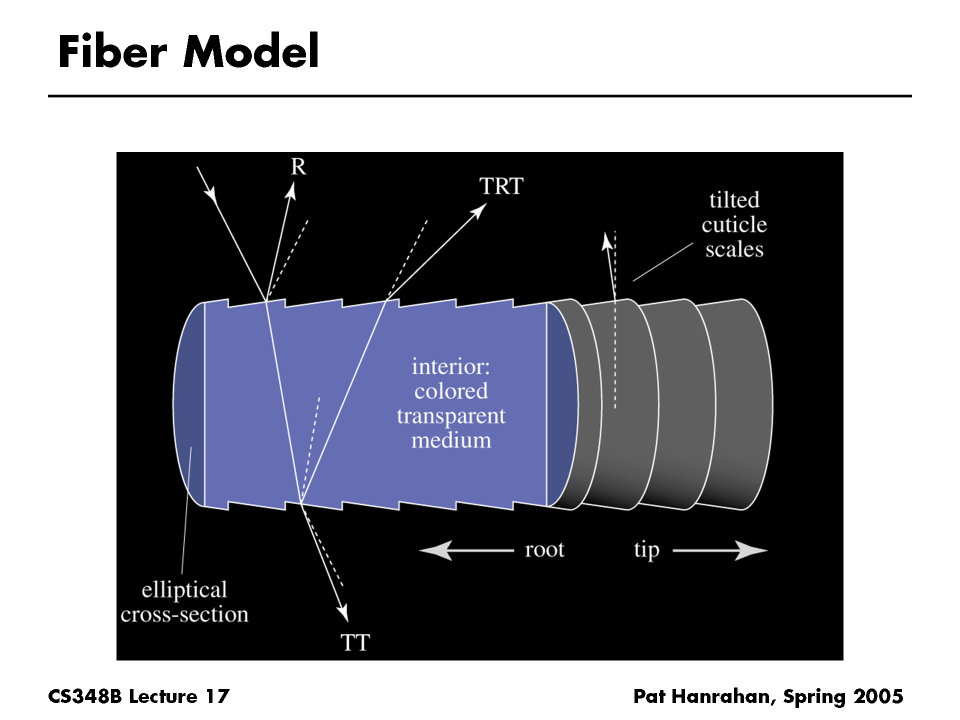 Fiber Model

R

TRT

tilted cuticle scales

interior: colored transparent medium

root

tip

elliptical cross-section

TT

CS348B Lecture 17

Pat Hanrahan, Spring 2005