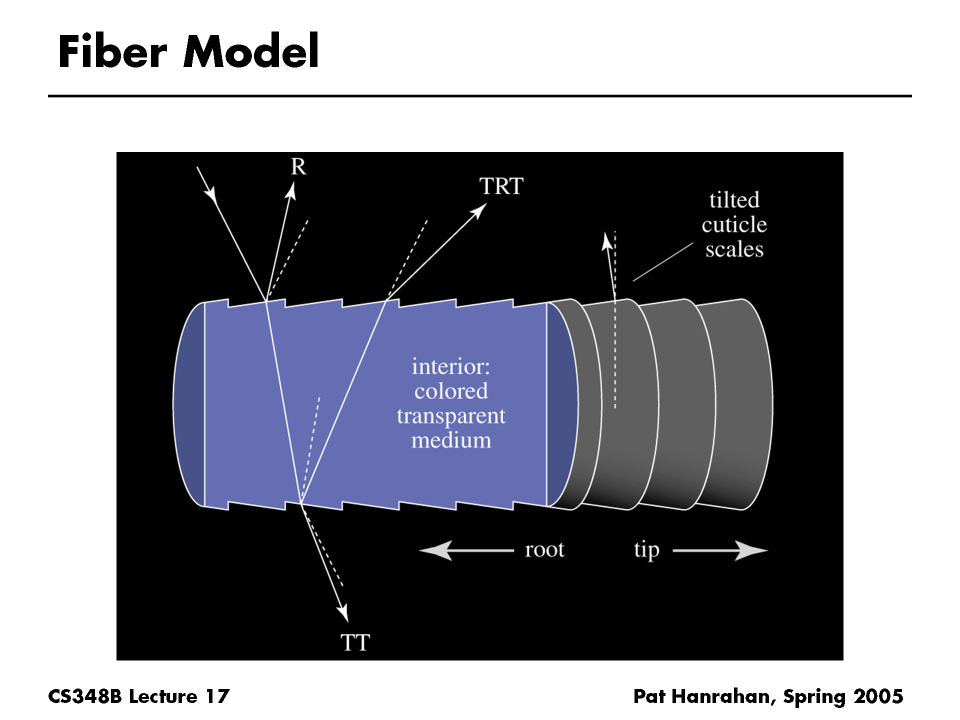 Fiber Model

R

TRT

tilted cuticle scales

interior: colored transparent medium

root

tip

TT

CS348B Lecture 17

Pat Hanrahan, Spring 2005