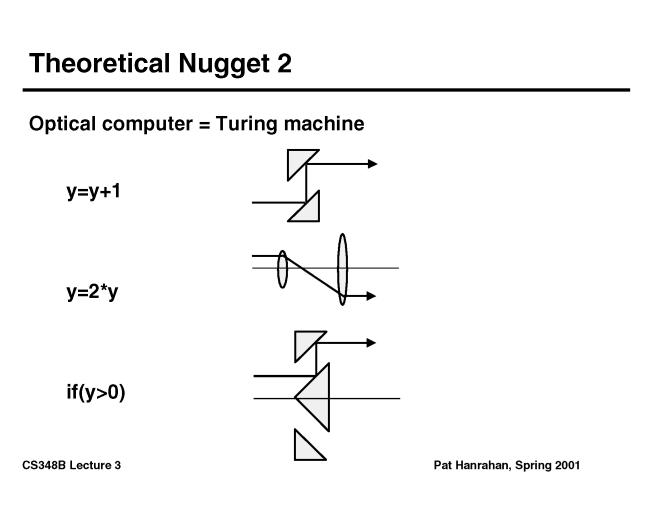 Theoretical Nugget 2

Optical computer = Turing machine

y=y+1

y=2*y

if(y>0)

CS348B Lecture 3

Pat Hanrahan, Spring 2001