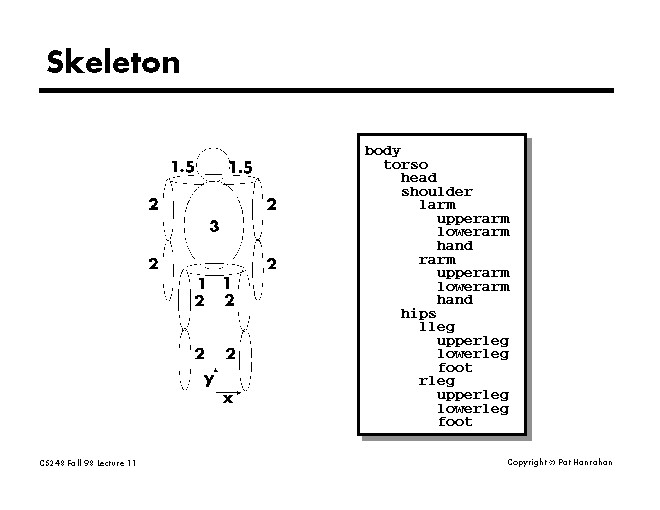 Skeleton

1.5 1.5
2 2
3
2 2
1 1
2 2
2 2
y
x

body
torso
head
shoulder
larm
upperarm
lowerarm
hand
rarm
upperarm
lowerarm
hand
hips
lleg
upperleg
lowerleg
foot
rleg
upperleg
lowerleg
foot

CS248 Fall 98 Lecture 11

Copyright © Pat Hanrahan